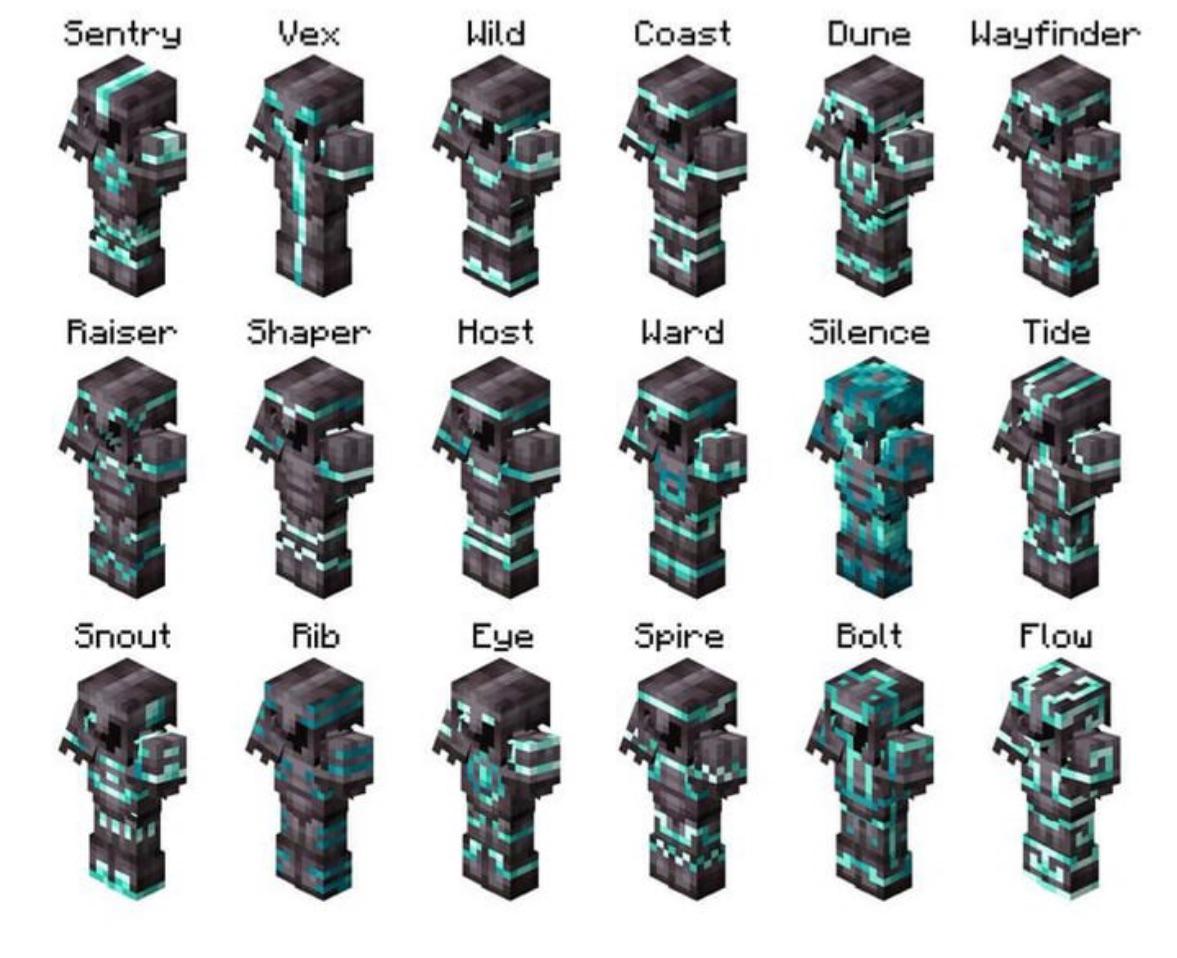 Sentry Vex Wild Coast Dune Wayfinder

Raiser Shaper Host Ward Silence Tide

Snout Rib Eye Spire Bolt Flow