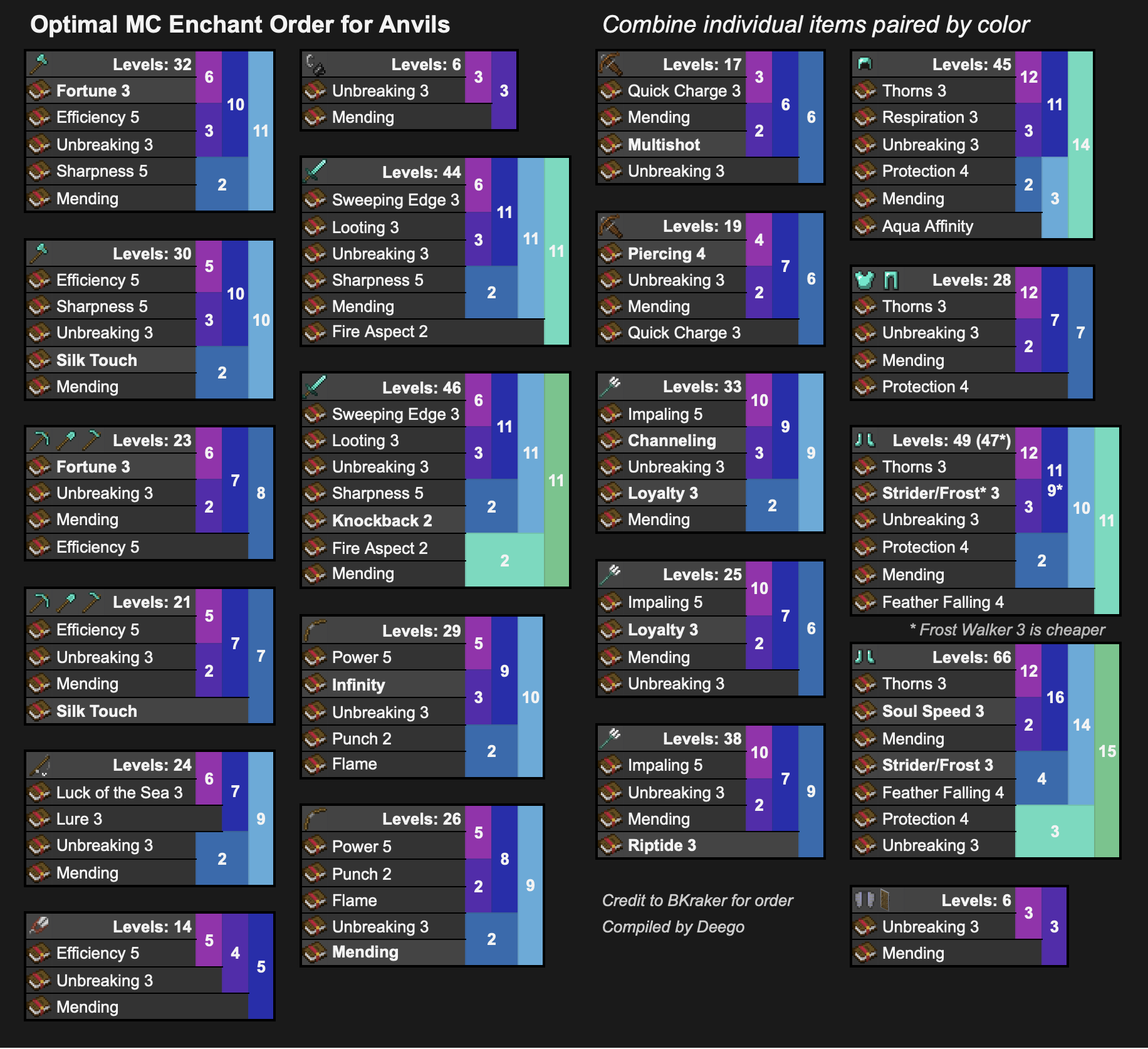 Optimal MC Enchant Order for Anvils

Combine individual items paired by color

Levels: 32
Fortune 3
Efficiency 5
Unbreaking 3
Sharpness 5
Mending
6 3 10 2 11

Levels: 30
Efficiency 5
Sharpness 5
Unbreaking 3
Silk Touch
Mending
5 3 10 2 10

Levels: 23
Fortune 3
Unbreaking 3
Mending
Efficiency 5
6 2 7 8

Levels: 21
Efficiency 5
Unbreaking 3
Mending
Silk Touch
5 2 7 7

Levels: 24
Luck of the Sea 3
Lure 3
Unbreaking 3
Mending
6 7 2 9

Levels: 14
Efficiency 5
Unbreaking 3
Mending
5 4 5

Levels: 6
Unbreaking 3
Mending
3 3

Levels: 44
Sweeping Edge 3
Looting 3
Unbreaking 3
Sharpness 5
Mending
Fire Aspect 2
6 3 11 2 11 11

Levels: 46
Sweeping Edge 3
Looting 3
Unbreaking 3
Sharpness 5
Knockback 2
Fire Aspect 2
Mending
6 3 11 2 11 2 11

Levels: 29
Power 5
Infinity
Unbreaking 3
Punch 2
Flame
5 3 9 2 10

Levels: 26
Power 5
Punch 2
Flame
Unbreaking 3
Mending
5 2 8 2 9

Levels: 17
Quick Charge 3
Mending
Multishot
Unbreaking 3
3 2 6 6

Levels: 19
Piercing 4
Unbreaking 3
Mending
Quick Charge 3
4 2 7 6

Levels: 33
Impaling 5
Channeling
Unbreaking 3
Loyalty 3
Mending
10 3 9 2 9

Levels: 25
Impaling 5
Loyalty 3
Mending
Unbreaking 3
10 2 7 6

Levels: 38
Impaling 5
Unbreaking 3
Mending
Riptide 3
10 2 7 9

Credit to BKraker for order
Compiled by Deego

Levels: 45
Thorns 3
Respiration 3
Unbreaking 3
Protection 4
Mending
Aqua Affinity
12 3 11 2 3 14

Levels: 28
Thorns 3
Unbreaking 3
Mending
Protection 4
12 2 7 7

Levels: 49 (47*)
Thorns 3
Strider/Frost* 3
Unbreaking 3
Protection 4
Mending
Feather Falling 4
12 3 11 9* 2 10 11

* Frost Walker 3 is cheaper

Levels: 66
Thorns 3
Soul Speed 3
Mending
Strider/Frost 3
Feather Falling 4
Protection 4
Unbreaking 3
12 2 16 4 14 3 15

Levels: 6
Unbreaking 3
Mending
3 3