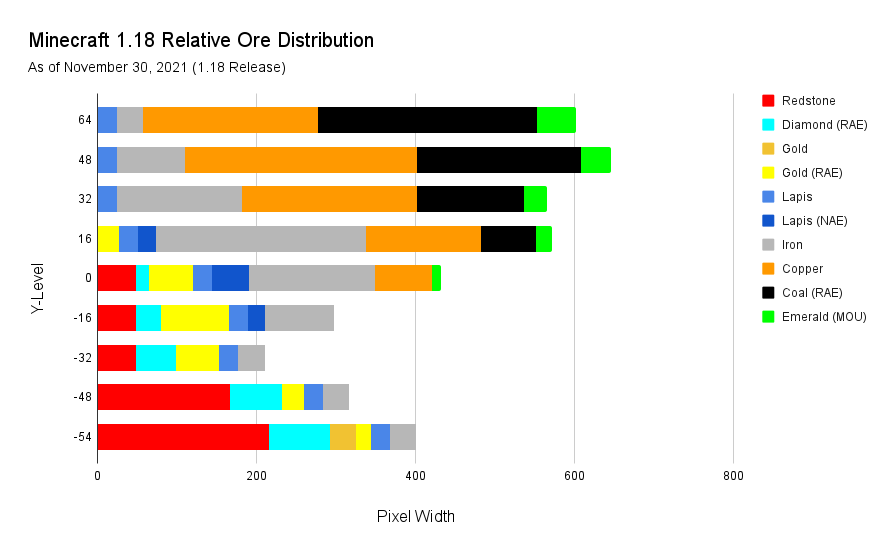 Minecraft 1.18 Relative Ore Distribution
As of November 30, 2021 (1.18 Release)

Y-Level

64
48
32
16
0
-16
-32
-48
-54

0
200
400
600
800

Pixel Width

Redstone
Diamond (RAE)
Gold
Gold (RAE)
Lapis
Lapis (NAE)
Iron
Copper
Coal (RAE)
Emerald (MOU)