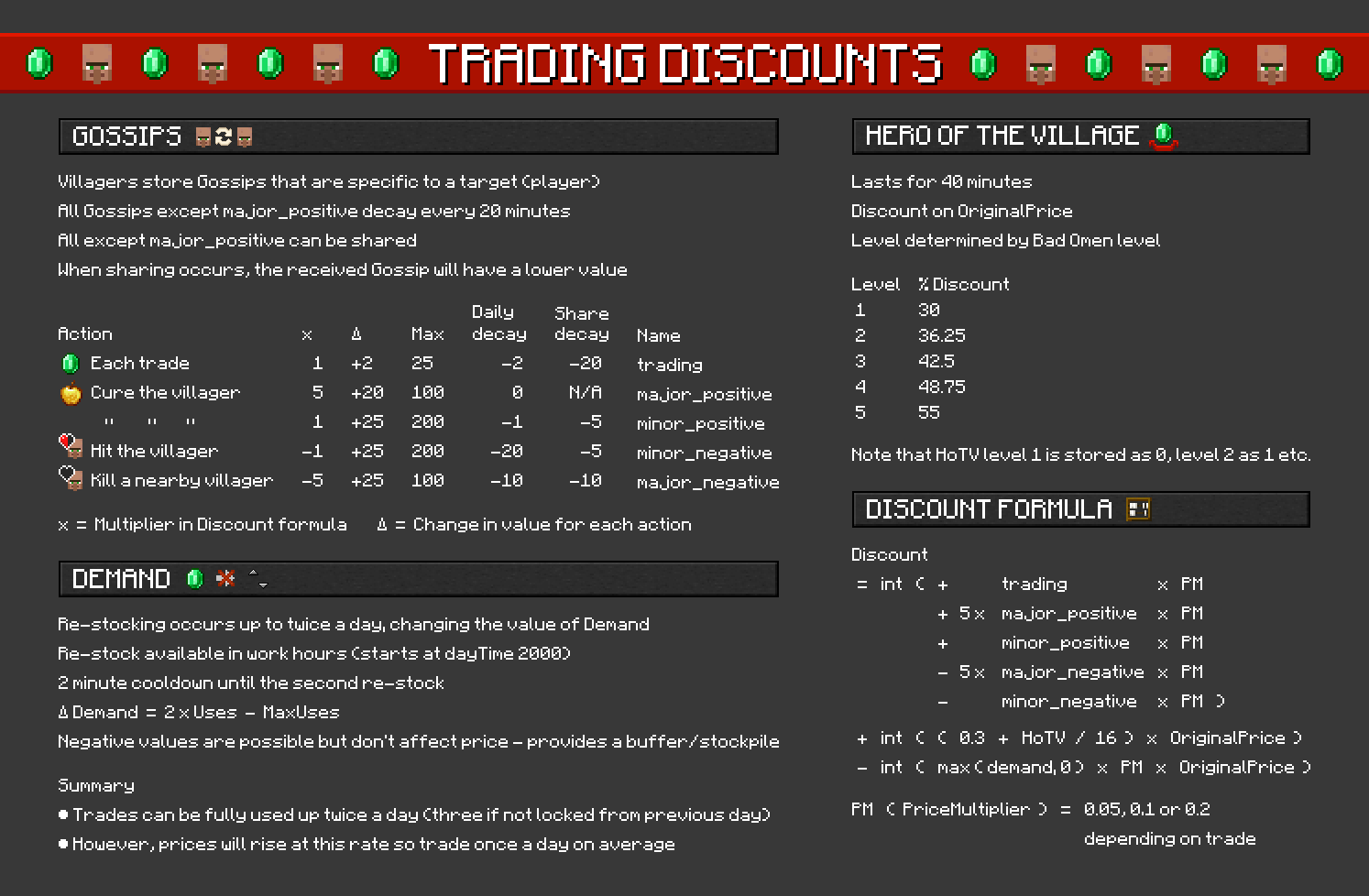 TRADING DISCOUNTS

GOSSIPS

Villagers store Gossips that are specific to a target (player)
All Gossips except major_positive decay every 20 minutes
All except major_positive can be shared
When sharing occurs, the received Gossip will have a lower value

| Action | x | Δ | Max | Daily decay | Share decay | Name |
|---|---|---|---|---|---|---|
| Each trade | 1 | +2 | 25 | -2 | -20 | trading |
| Cure the villager | 5 | +20 | 100 | 0 | N/A | major_positive |
| " " " | 1 | +25 | 200 | -1 | -5 | minor_positive |
| Hit the villager | -1 | +25 | 200 | -20 | -5 | minor_negative |
| Kill a nearby villager | -5 | +25 | 100 | -10 | -10 | major_negative |

x = Multiplier in Discount formula   Δ = Change in value for each action

DEMAND

Re-stocking occurs up to twice a day, changing the value of Demand
Re-stock available in work hours (starts at dayTime 2000)
2 minute cooldown until the second re-stock
Δ Demand = 2 x Uses - MaxUses
Negative values are possible but don't affect price - provides a buffer/stockpile

Summary
● Trades can be fully used up twice a day (three if not locked from previous day)
● However, prices will rise at this rate so trade once a day on average

HERO OF THE VILLAGE

Lasts for 40 minutes
Discount on OriginalPrice
Level determined by Bad Omen level

| Level | % Discount |
|---|---|
| 1 | 30 |
| 2 | 36.25 |
| 3 | 42.5 |
| 4 | 48.75 |
| 5 | 55 |

Note that HoTV level 1 is stored as 0, level 2 as 1 etc.

DISCOUNT FORMULA

Discount
= int ( + trading x PM
+ 5 x major_positive x PM
+ minor_positive x PM
- 5 x major_negative x PM
- minor_negative x PM )
+ int ( ( 0.3 + HoTV / 16 ) x OriginalPrice )
- int ( max ( demand, 0 ) x PM x OriginalPrice )

PM ( PriceMultiplier ) = 0.05, 0.1 or 0.2
depending on trade