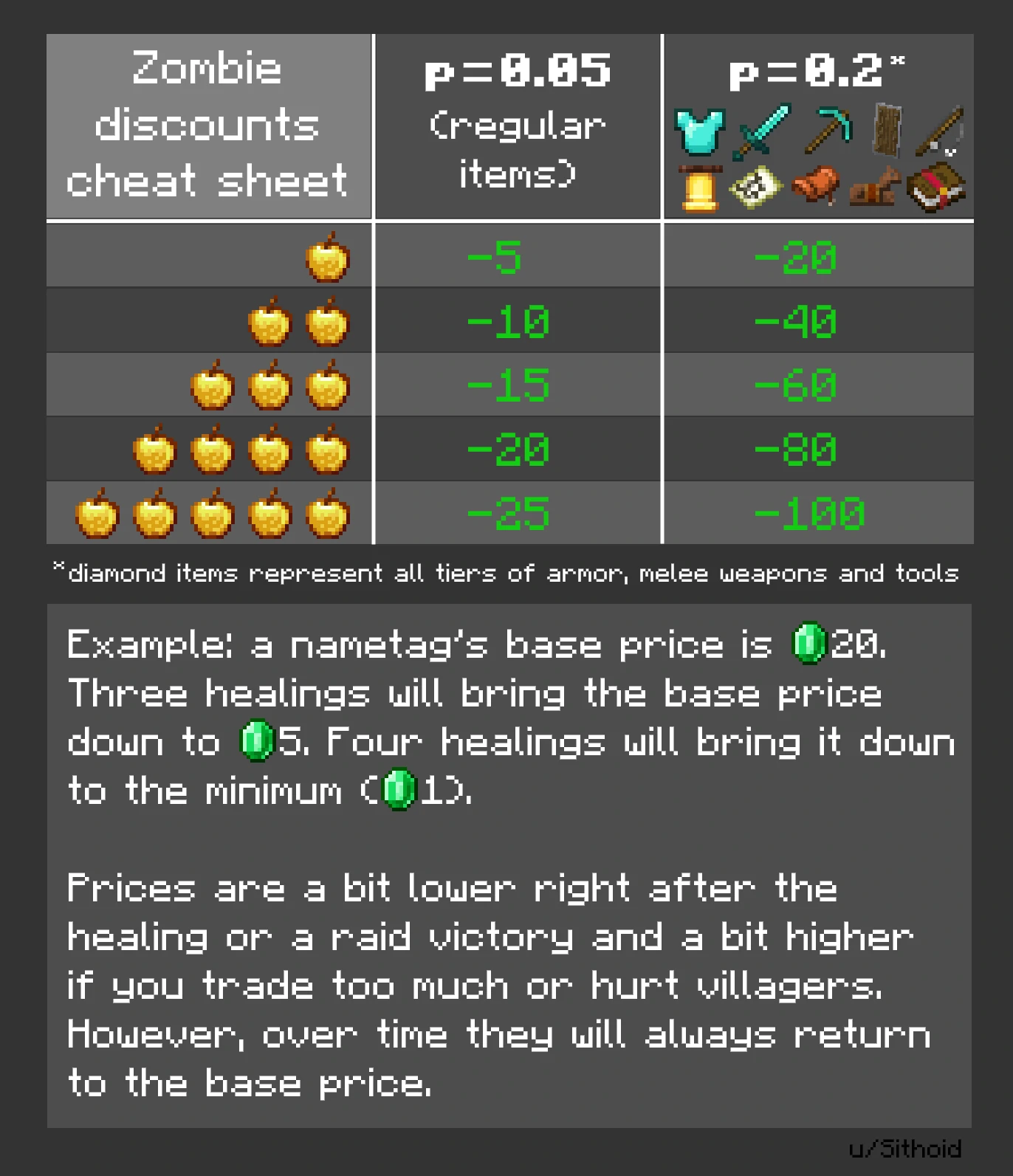 | Zombie discounts cheat sheet | p=0.05 (regular items) | p=0.2* |
|---|---|---|
| | -5 | -20 |
| | -10 | -40 |
| | -15 | -60 |
| | -20 | -80 |
| | -25 | -100 |

*diamond items represent all tiers of armor, melee weapons and tools

Example: a nametag's base price is 20. Three healings will bring the base price down to 5. Four healings will bring it down to the minimum (1).

Prices are a bit lower right after the healing or a raid victory and a bit higher if you trade too much or hurt villagers. However, over time they will always return to the base price.

u/Sithoid